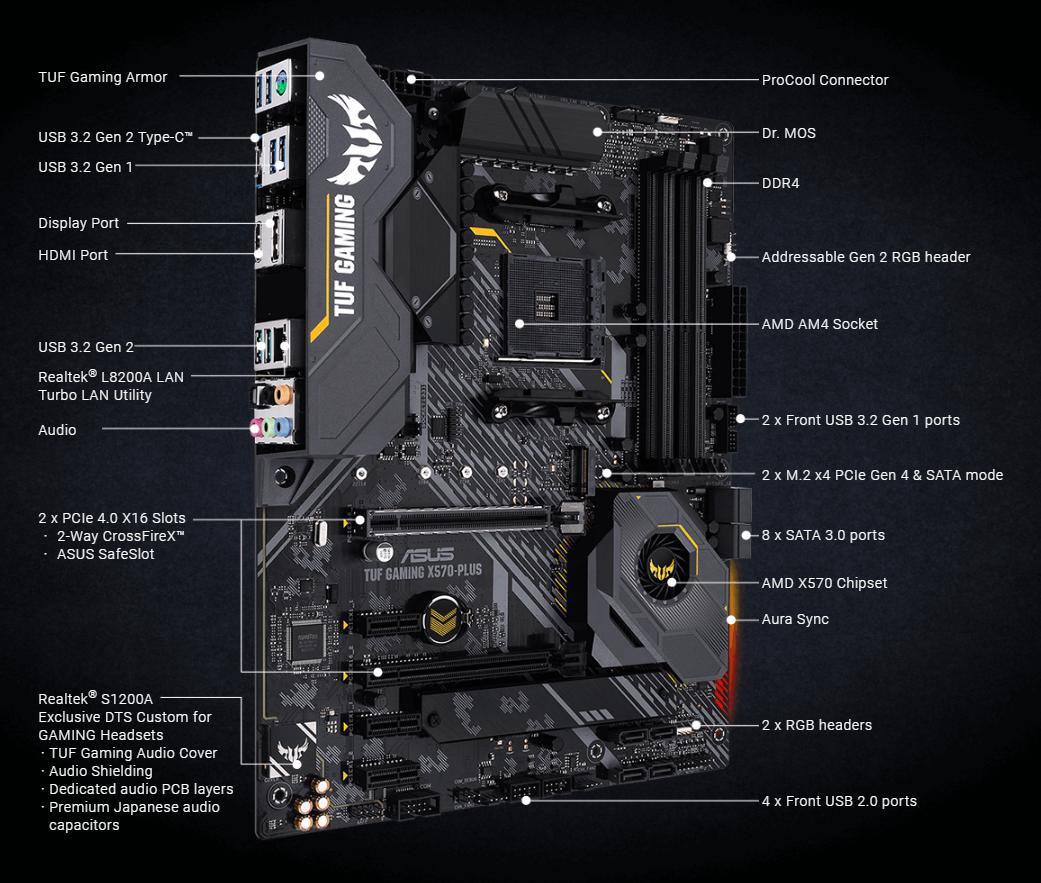 TUF Gaming Armor

USB 3.2 Gen 2 Type-C™

USB 3.2 Gen 1

Display Port

HDMI Port

USB 3.2 Gen 2

Realtek® L8200A LAN
Turbo LAN Utility

Audio

2 x PCIe 4.0 X16 Slots
· 2-Way CrossFireX™
· ASUS SafeSlot

Realtek® S1200A
Exclusive DTS Custom for GAMING Headsets
· TUF Gaming Audio Cover
· Audio Shielding
· Dedicated audio PCB layers
· Premium Japanese audio capacitors

TUF GAMING

ASUS
TUF GAMING X570-PLUS

ProCool Connector

Dr. MOS

DDR4

Addressable Gen 2 RGB header

AMD AM4 Socket

2 x Front USB 3.2 Gen 1 ports

2 x M.2 x4 PCIe Gen 4 & SATA mode

8 x SATA 3.0 ports

AMD X570 Chipset

Aura Sync

2 x RGB headers

4 x Front USB 2.0 ports