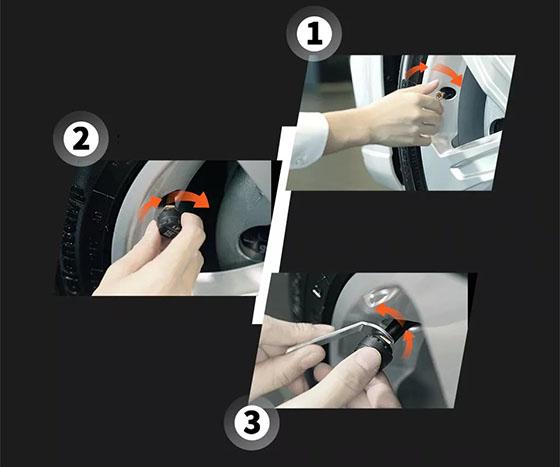 1

2

3