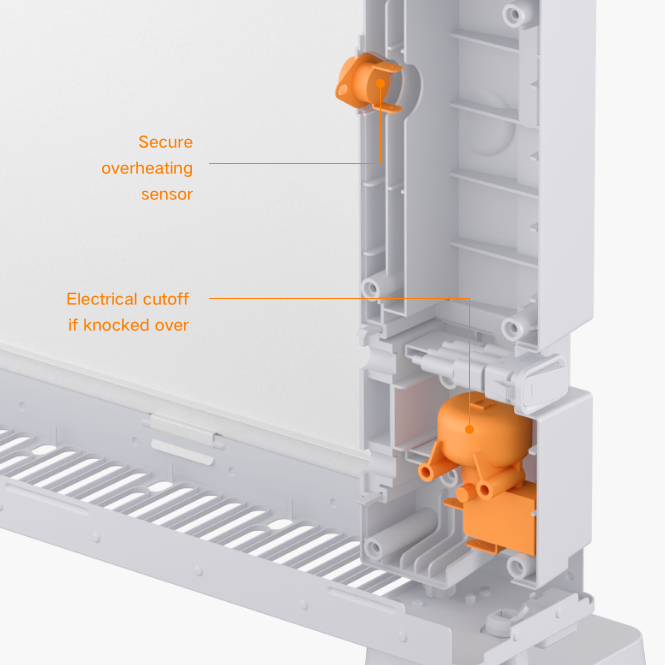 Secure
overheating
sensor

Electrical cutoff
if knocked over