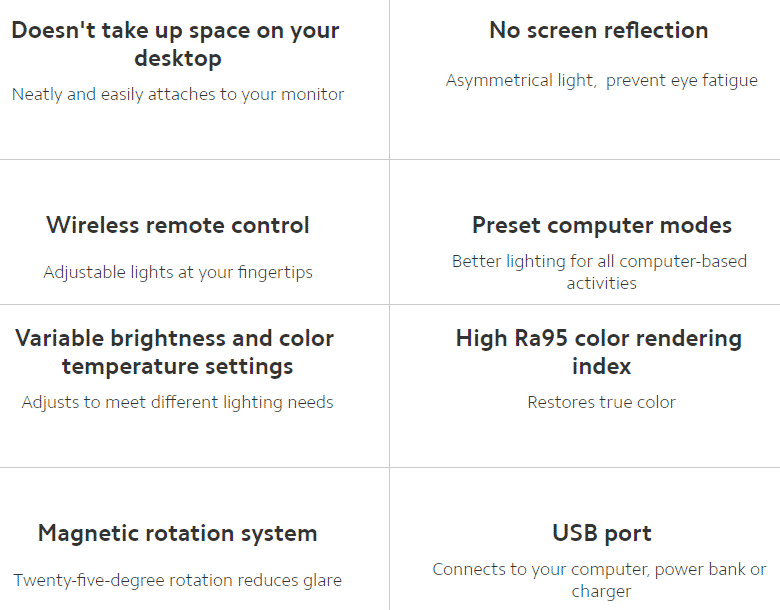 Doesn't take up space on your desktop

Neatly and easily attaches to your monitor

No screen reflection

Asymmetrical light,  prevent eye fatigue

Wireless remote control

Adjustable lights at your fingertips

Preset computer modes

Better lighting for all computer-based activities

Variable brightness and color temperature settings

Adjusts to meet different lighting needs

High Ra95 color rendering index

Restores true color

Magnetic rotation system

Twenty-five-degree rotation reduces glare

USB port

Connects to your computer, power bank or charger