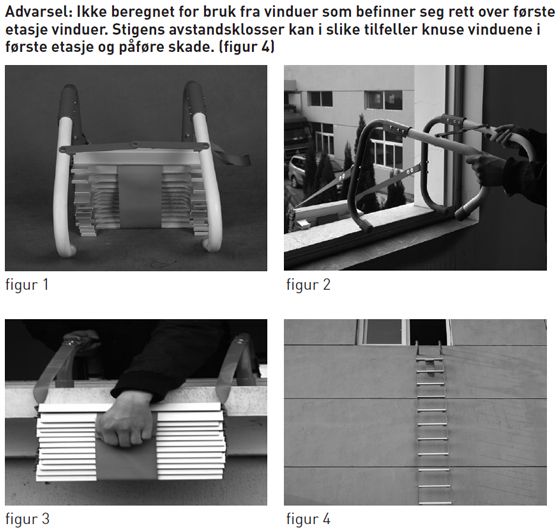 Advarsel: Ikke beregnet for bruk fra vinduer som befinner seg rett over første etasje vinduer. Stigens avstandsklosser kan i slike tilfeller knuse vinduene i første etasje og påføre skade. (figur 4)

figur 1

figur 2

figur 3

figur 4